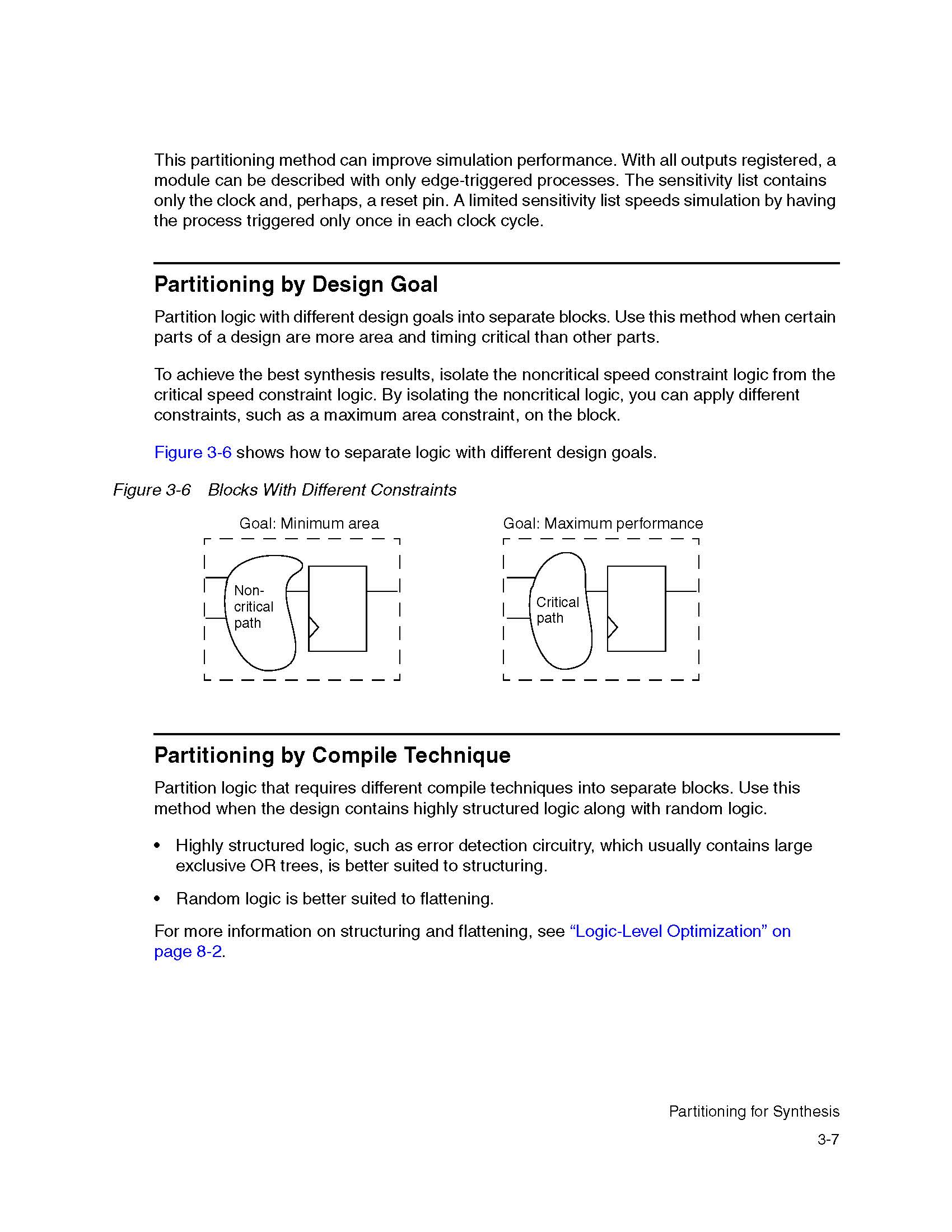 This partitioning method can improve simulation performance. With all outputs registered, a module can be described with only edge-triggered processes. The sensitivity list contains only the clock and, perhaps, a reset pin. A limited sensitivity list speeds simulation by having the process triggered only once in each clock cycle.

Partitioning by Design Goal

Partition logic with different design goals into separate blocks. Use this method when certain parts of a design are more area and timing critical than other parts.

To achieve the best synthesis results, isolate the noncritical speed constraint logic from the critical speed constraint logic. By isolating the noncritical logic, you can apply different constraints, such as a maximum area constraint, on the block.

Figure 3-6 shows how to separate logic with different design goals.

Figure 3-6 Blocks With Different Constraints

Goal: Minimum area

Non-critical path

Goal: Maximum performance

Critical path

Partitioning by Compile Technique

Partition logic that requires different compile techniques into separate blocks. Use this method when the design contains highly structured logic along with random logic.

• Highly structured logic, such as error detection circuitry, which usually contains large exclusive OR trees, is better suited to structuring.

• Random logic is better suited to flattening.

For more information on structuring and flattening, see “Logic-Level Optimization” on page 8-2.

Partitioning for Synthesis

3-7