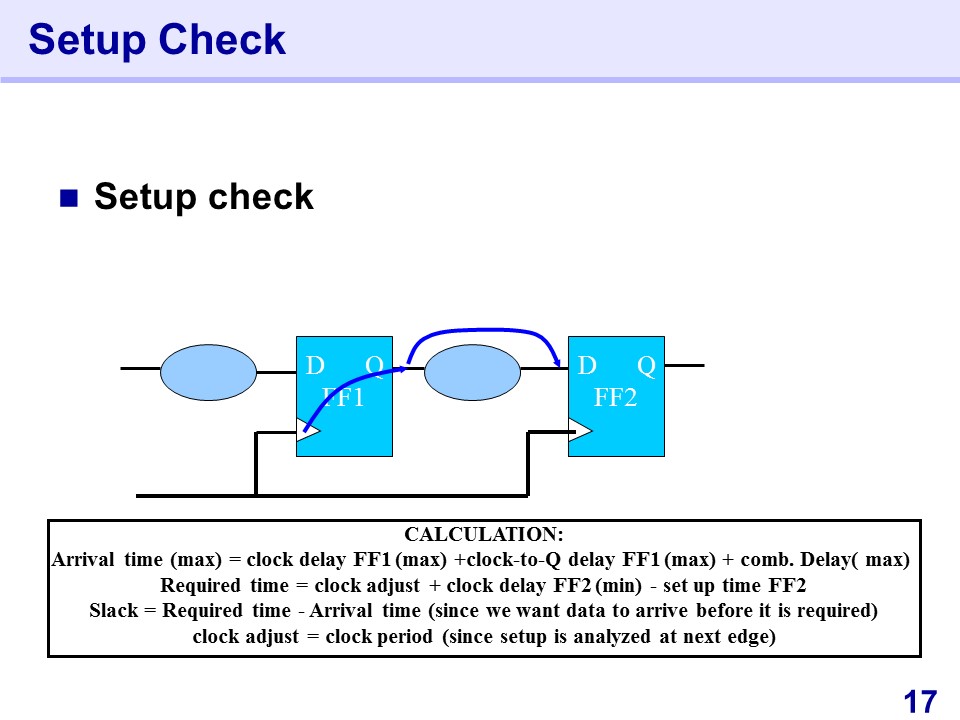 Setup Check

Setup check

D Q
FF1

D Q
FF2

CALCULATION:
Arrival time (max) = clock delay FF1 (max) +clock-to-Q delay FF1 (max) + comb. Delay( max)
Required time = clock adjust + clock delay FF2 (min) - set up time FF2
Slack = Required time - Arrival time (since we want data to arrive before it is required)
clock adjust = clock period (since setup is analyzed at next edge)

17